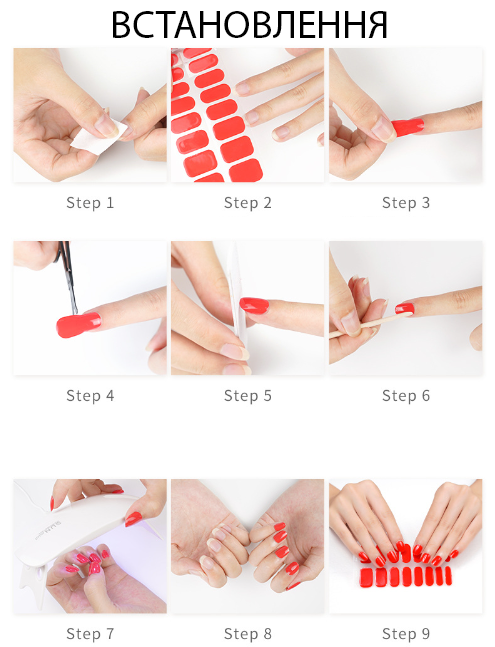 ВСТАНОВЛЕННЯ

Step 1

Step 2

Step 3

Step 4

Step 5

Step 6

Step 7

Step 8

Step 9